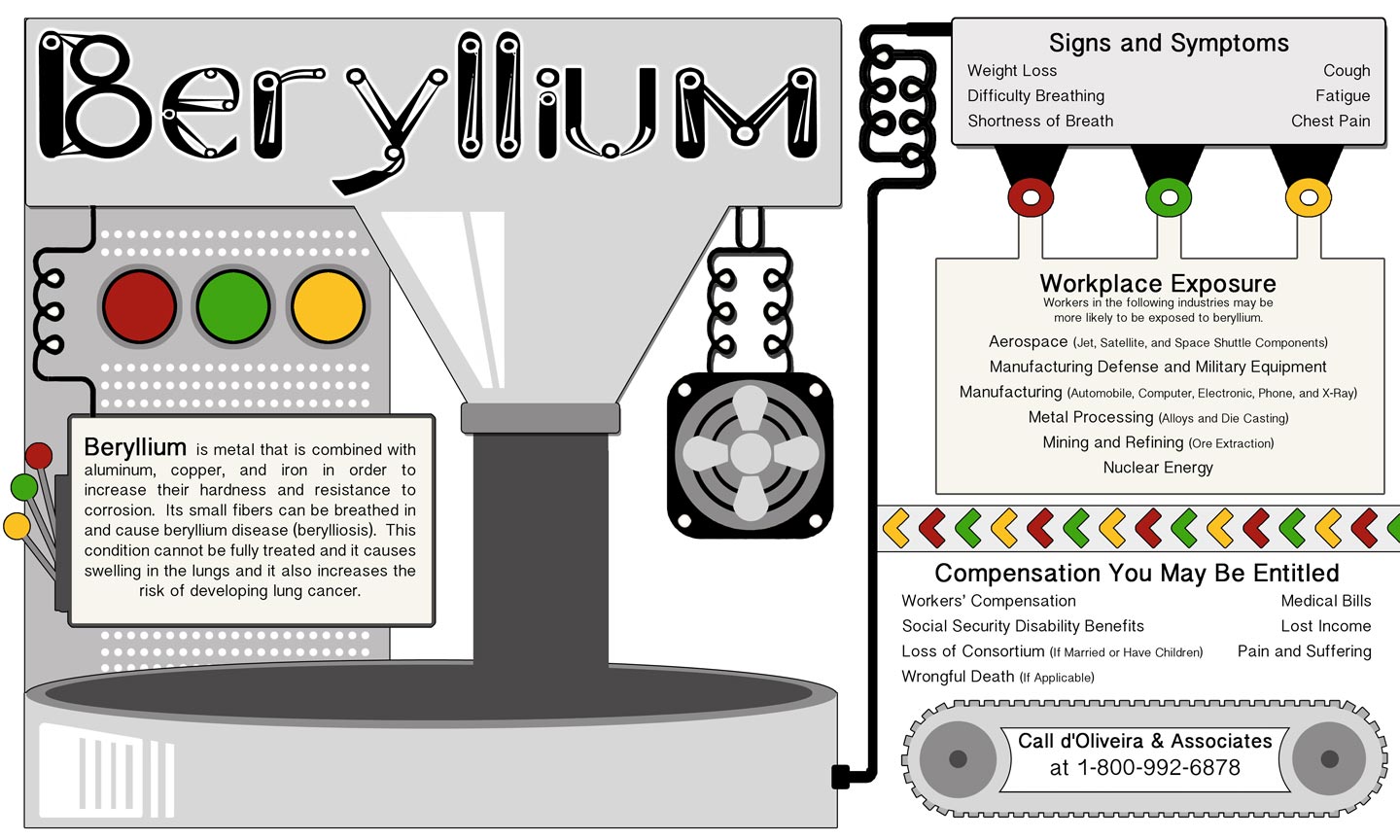 Beryllium

Beryllium is metal that is combined with aluminum, copper, and iron in order to increase their hardness and resistance to corrosion. Its small fibers can be breathed in and cause beryllium disease (berylliosis). This condition cannot be fully treated and it causes swelling in the lungs and it also increases the risk of developing lung cancer.

Signs and Symptoms

Weight Loss
Difficulty Breathing
Shortness of Breath

Cough
Fatigue
Chest Pain

Workplace Exposure
Workers in the following industries may be more likely to be exposed to beryllium.

Aerospace (Jet, Satellite, and Space Shuttle Components)
Manufacturing Defense and Military Equipment
Manufacturing (Automobile, Computer, Electronic, Phone, and X-Ray)
Metal Processing (Alloys and Die Casting)
Mining and Refining (Ore Extraction)
Nuclear Energy

Compensation You May Be Entitled

Workers' Compensation
Social Security Disability Benefits
Loss of Consortium (If Married or Have Children)
Wrongful Death (If Applicable)

Medical Bills
Lost Income
Pain and Suffering

Call d'Oliveira & Associates at 1-800-992-6878