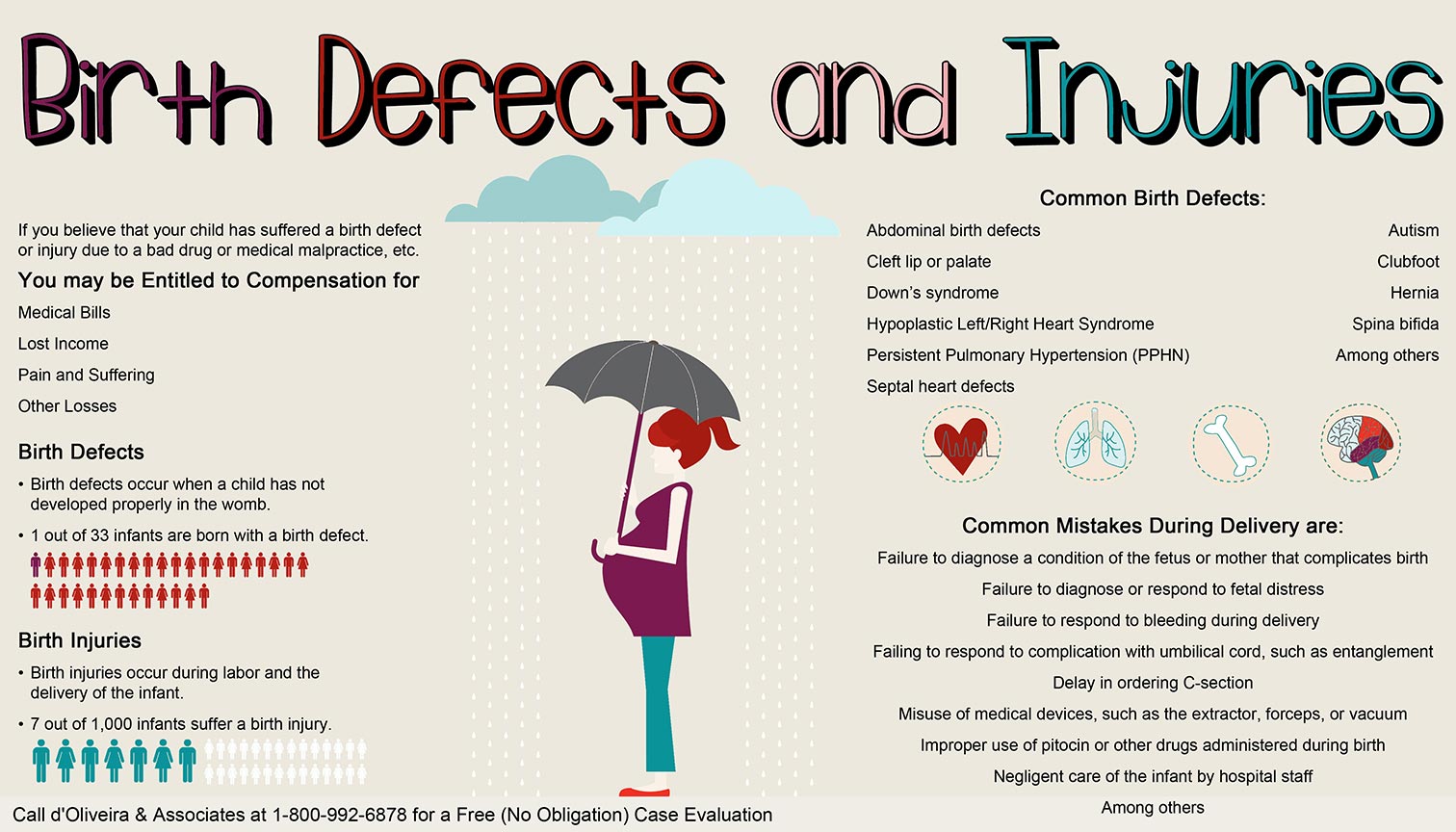 Birth Defects and Injuries

If you believe that your child has suffered a birth defect or injury due to a bad drug or medical malpractice, etc.

You may be Entitled to Compensation for

Medical Bills

Lost Income

Pain and Suffering

Other Losses

Birth Defects

• Birth defects occur when a child has not developed properly in the womb.

• 1 out of 33 infants are born with a birth defect.

Birth Injuries

• Birth injuries occur during labor and the delivery of the infant.

• 7 out of 1,000 infants suffer a birth injury.

Call d'Oliveira & Associates at 1-800-992-6878 for a Free (No Obligation) Case Evaluation

Common Birth Defects:

Abdominal birth defects

Cleft lip or palate

Down's syndrome

Hypoplastic Left/Right Heart Syndrome

Persistent Pulmonary Hypertension (PPHN)

Septal heart defects

Autism

Clubfoot

Hernia

Spina bifida

Among others

Common Mistakes During Delivery are:

Failure to diagnose a condition of the fetus or mother that complicates birth

Failure to diagnose or respond to fetal distress

Failure to respond to bleeding during delivery

Failing to respond to complication with umbilical cord, such as entanglement

Delay in ordering C-section

Misuse of medical devices, such as the extractor, forceps, or vacuum

Improper use of pitocin or other drugs administered during birth

Negligent care of the infant by hospital staff

Among others