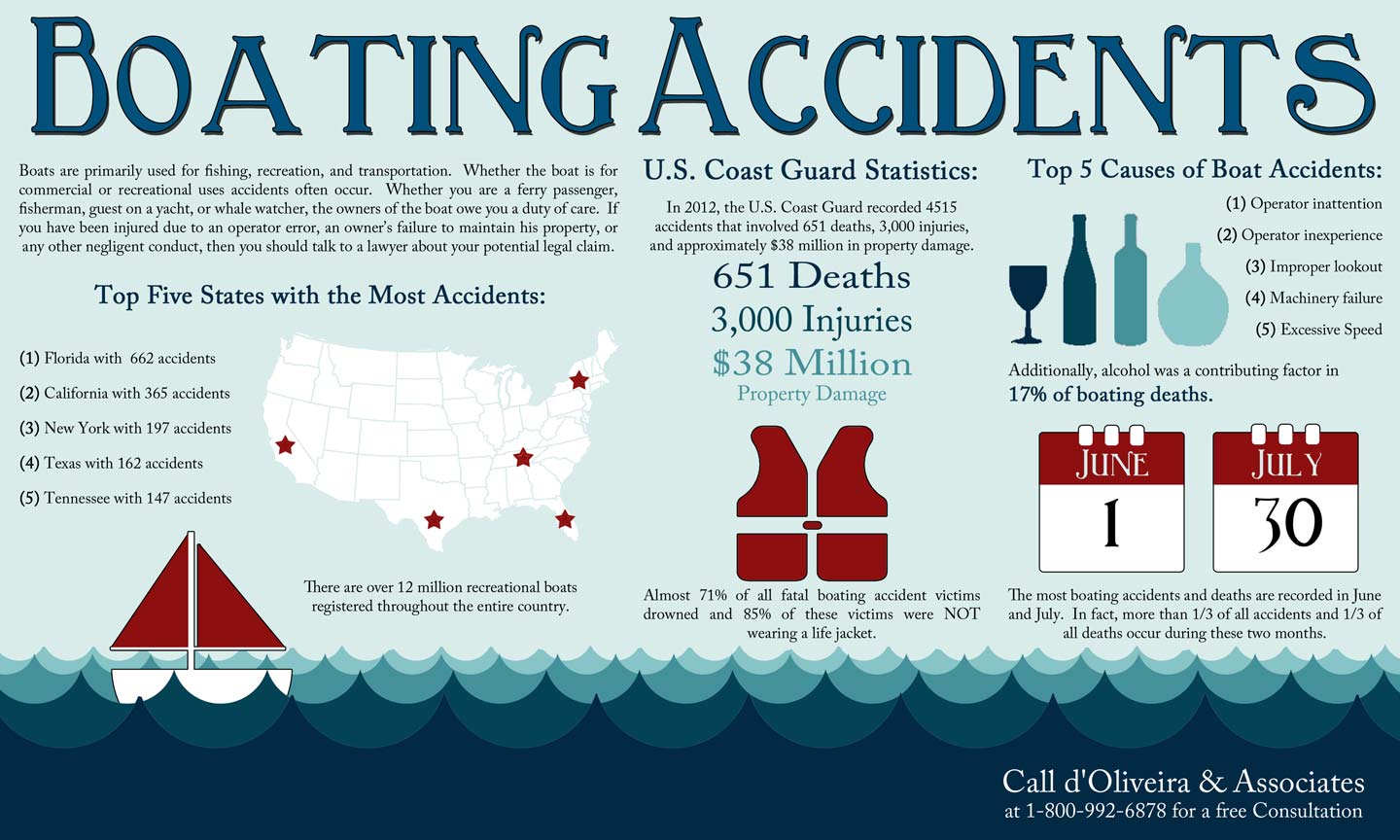 BOATING ACCIDENTS

Boats are primarily used for fishing, recreation, and transportation. Whether the boat is for commercial or recreational uses accidents often occur. Whether you are a ferry passenger, fisherman, guest on a yacht, or whale watcher, the owners of the boat owe you a duty of care. If you have been injured due to an operator error, an owner's failure to maintain his property, or any other negligent conduct, then you should talk to a lawyer about your potential legal claim.

Top Five States with the Most Accidents:

(1) Florida with 662 accidents
(2) California with 365 accidents
(3) New York with 197 accidents
(4) Texas with 162 accidents
(5) Tennessee with 147 accidents

There are over 12 million recreational boats registered throughout the entire country.

U.S. Coast Guard Statistics:

In 2012, the U.S. Coast Guard recorded 4515 accidents that involved 651 deaths, 3,000 injuries, and approximately $38 million in property damage.

651 Deaths
3,000 Injuries
$38 Million
Property Damage

Almost 71% of all fatal boating accident victims drowned and 85% of these victims were NOT wearing a life jacket.

Top 5 Causes of Boat Accidents:

(1) Operator inattention
(2) Operator inexperience
(3) Improper lookout
(4) Machinery failure
(5) Excessive Speed

Additionally, alcohol was a contributing factor in 17% of boating deaths.

JUNE
1

JULY
30

The most boating accidents and deaths are recorded in June and July. In fact, more than 1/3 of all accidents and 1/3 of all deaths occur during these two months.

Call d'Oliveira & Associates
at 1-800-992-6878 for a free Consultation