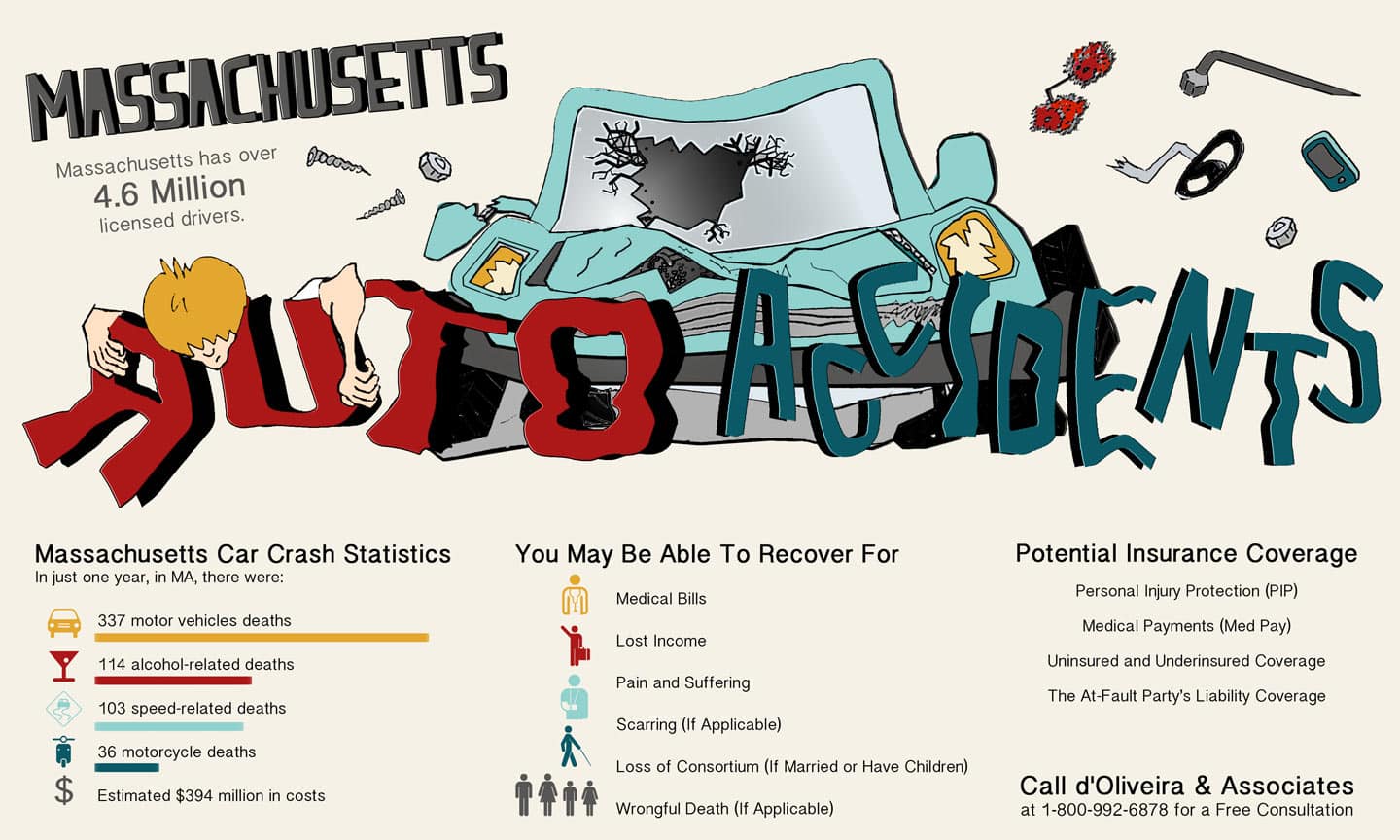 MASSACHUSETTS

Massachusetts has over 4.6 Million licensed drivers.

AUTO ACCIDENTS

Massachusetts Car Crash Statistics
In just one year, in MA, there were:

337 motor vehicles deaths

114 alcohol-related deaths

103 speed-related deaths

36 motorcycle deaths

$ Estimated $394 million in costs

You May Be Able To Recover For

Medical Bills

Lost Income

Pain and Suffering

Scarring (If Applicable)

Loss of Consortium (If Married or Have Children)

Wrongful Death (If Applicable)

Potential Insurance Coverage

Personal Injury Protection (PIP)

Medical Payments (Med Pay)

Uninsured and Underinsured Coverage

The At-Fault Party's Liability Coverage

Call d'Oliveira & Associates
at 1-800-992-6878 for a Free Consultation