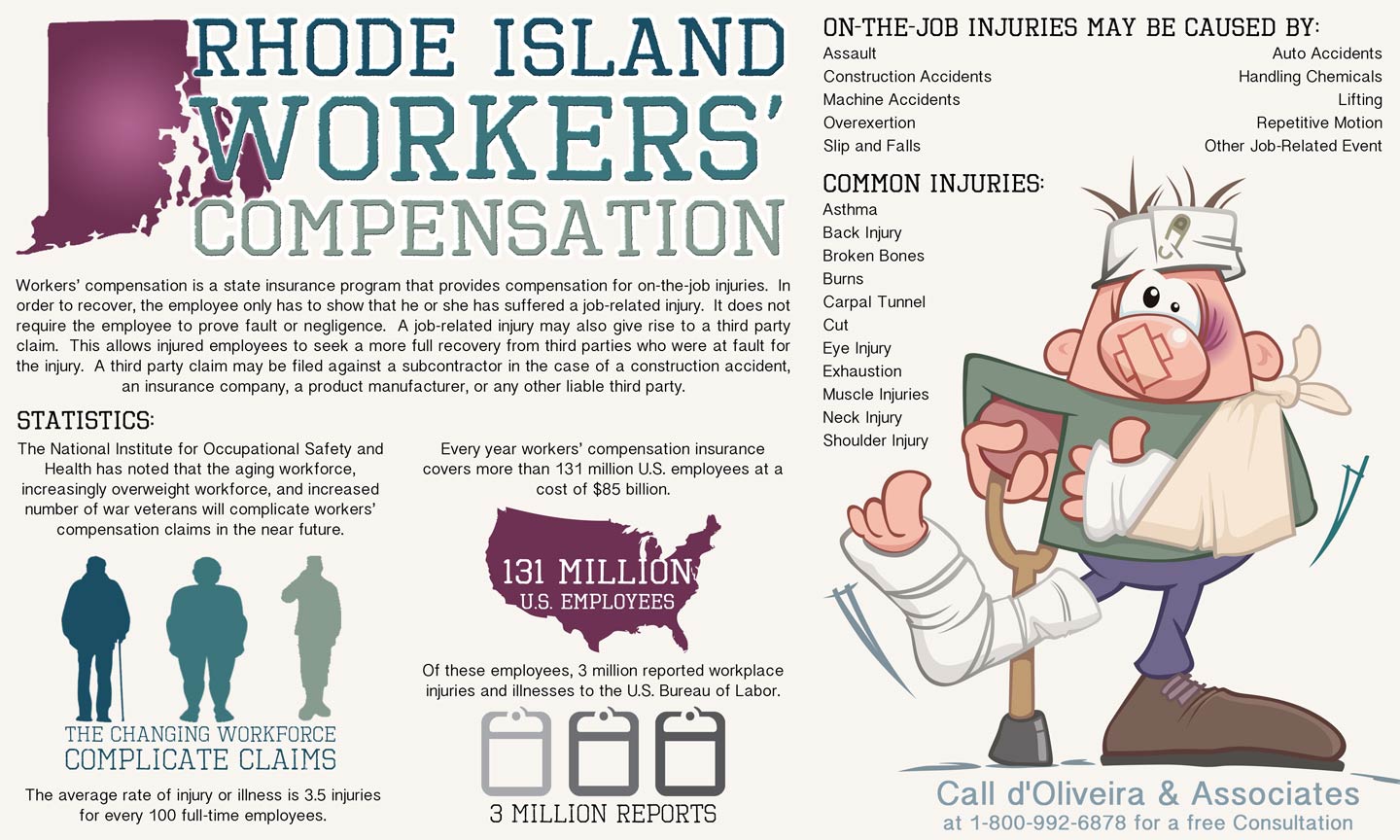 RHODE ISLAND
WORKERS'
COMPENSATION

Workers' compensation is a state insurance program that provides compensation for on-the-job injuries. In order to recover, the employee only has to show that he or she has suffered a job-related injury. It does not require the employee to prove fault or negligence. A job-related injury may also give rise to a third party claim. This allows injured employees to seek a more full recovery from third parties who were at fault for the injury. A third party claim may be filed against a subcontractor in the case of a construction accident, an insurance company, a product manufacturer, or any other liable third party.

STATISTICS:

The National Institute for Occupational Safety and Health has noted that the aging workforce, increasingly overweight workforce, and increased number of war veterans will complicate workers' compensation claims in the near future.

THE CHANGING WORKFORCE
COMPLICATE CLAIMS

The average rate of injury or illness is 3.5 injuries for every 100 full-time employees.

Every year workers' compensation insurance covers more than 131 million U.S. employees at a cost of $85 billion.

131 MILLION
U.S. EMPLOYEES

Of these employees, 3 million reported workplace injuries and illnesses to the U.S. Bureau of Labor.

3 MILLION REPORTS

ON-THE-JOB INJURIES MAY BE CAUSED BY:
Assault
Construction Accidents
Machine Accidents
Overexertion
Slip and Falls
Auto Accidents
Handling Chemicals
Lifting
Repetitive Motion
Other Job-Related Event

COMMON INJURIES:
Asthma
Back Injury
Broken Bones
Burns
Carpal Tunnel
Cut
Eye Injury
Exhaustion
Muscle Injuries
Neck Injury
Shoulder Injury

Call d'Oliveira & Associates
at 1-800-992-6878 for a free Consultation