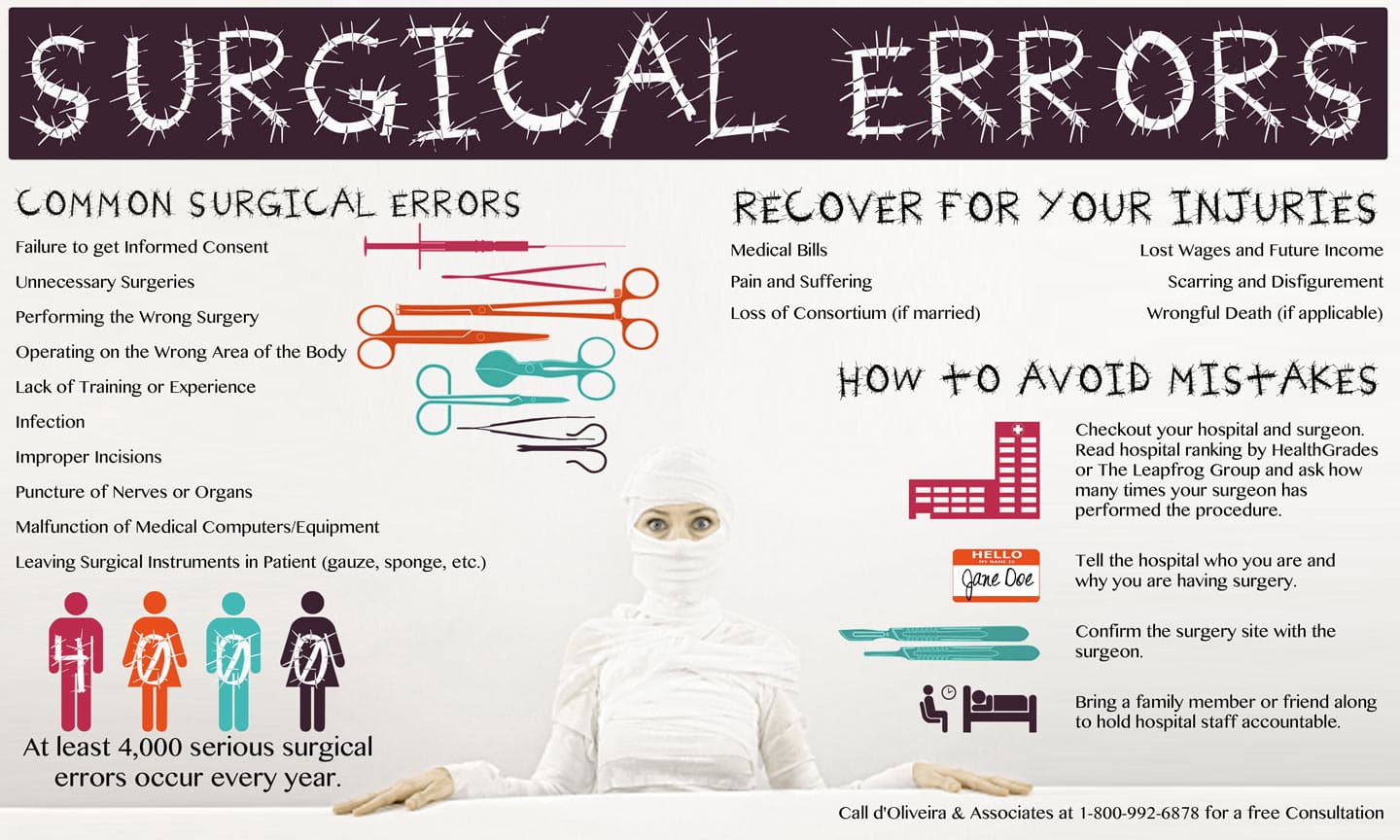 SURGICAL ERRORS

COMMON SURGICAL ERRORS

Failure to get Informed Consent

Unnecessary Surgeries

Performing the Wrong Surgery

Operating on the Wrong Area of the Body

Lack of Training or Experience

Infection

Improper Incisions

Puncture of Nerves or Organs

Malfunction of Medical Computers/Equipment

Leaving Surgical Instruments in Patient (gauze, sponge, etc.)

4000

At least 4,000 serious surgical errors occur every year.

RECOVER FOR YOUR INJURIES

Medical Bills

Pain and Suffering

Loss of Consortium (if married)

Lost Wages and Future Income

Scarring and Disfigurement

Wrongful Death (if applicable)

HOW TO AVOID MISTAKES

Checkout your hospital and surgeon. Read hospital ranking by HealthGrades or The Leapfrog Group and ask how many times your surgeon has performed the procedure.

HELLO MY NAME IS Jane Doe

Tell the hospital who you are and why you are having surgery.

Confirm the surgery site with the surgeon.

Bring a family member or friend along to hold hospital staff accountable.

Call d'Oliveira & Associates at 1-800-992-6878 for a free Consultation