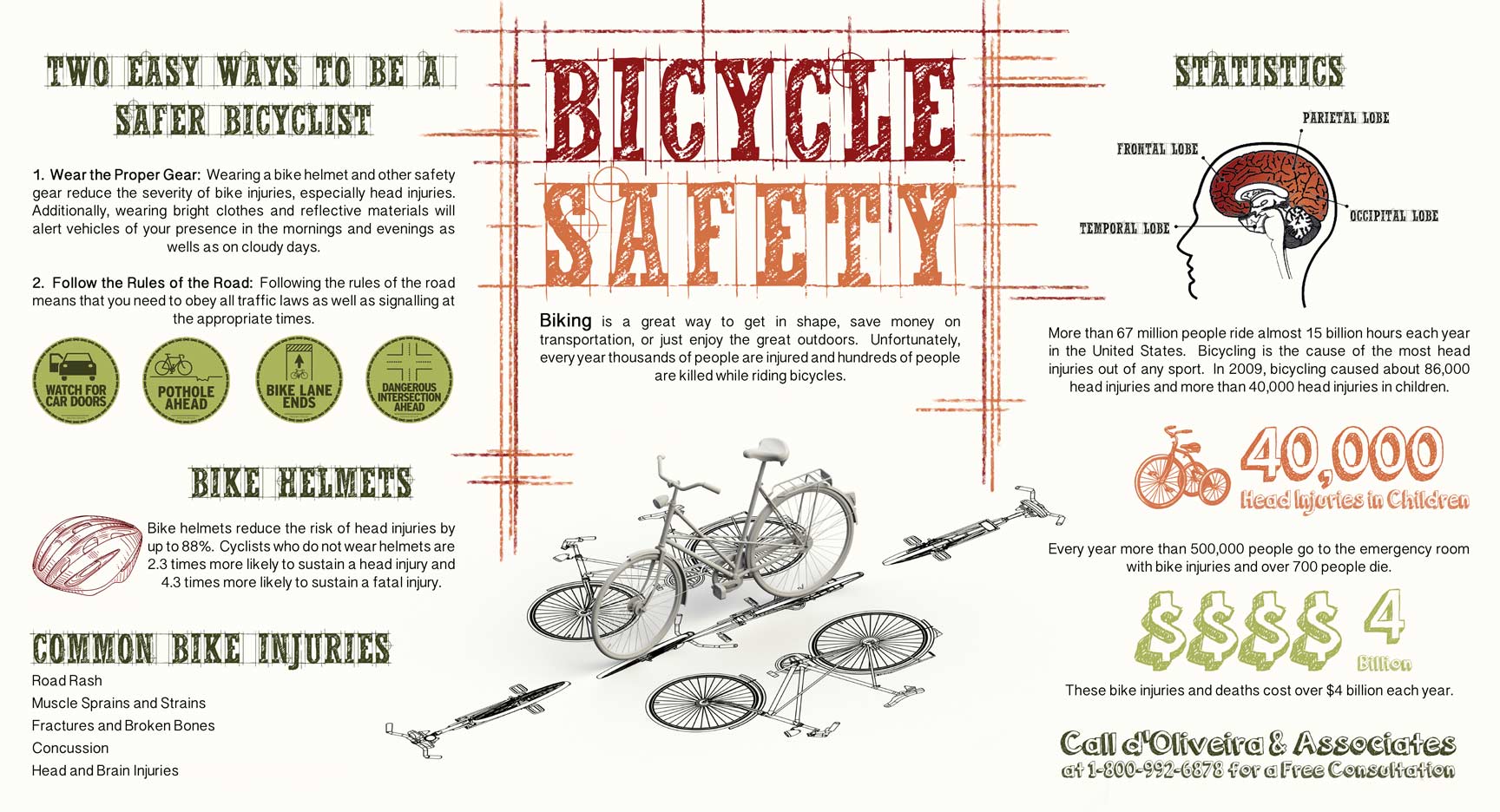 TWO EASY WAYS TO BE A SAFER BICYCLIST

1. Wear the Proper Gear: Wearing a bike helmet and other safety gear reduce the severity of bike injuries, especially head injuries. Additionally, wearing bright clothes and reflective materials will alert vehicles of your presence in the mornings and evenings as wells as on cloudy days.

2. Follow the Rules of the Road: Following the rules of the road means that you need to obey all traffic laws as well as signalling at the appropriate times.

WATCH FOR CAR DOORS

POTHOLE AHEAD

BIKE LANE ENDS

DANGEROUS INTERSECTION AHEAD

BIKE HELMETS

Bike helmets reduce the risk of head injuries by up to 88%. Cyclists who do not wear helmets are 2.3 times more likely to sustain a head injury and 4.3 times more likely to sustain a fatal injury.

COMMON BIKE INJURIES

Road Rash
Muscle Sprains and Strains
Fractures and Broken Bones
Concussion
Head and Brain Injuries

BICYCLE SAFETY

Biking is a great way to get in shape, save money on transportation, or just enjoy the great outdoors. Unfortunately, every year thousands of people are injured and hundreds of people are killed while riding bicycles.

STATISTICS

PARIETAL LOBE
FRONTAL LOBE
OCCIPITAL LOBE
TEMPORAL LOBE

More than 67 million people ride almost 15 billion hours each year in the United States. Bicycling is the cause of the most head injuries out of any sport. In 2009, bicycling caused about 86,000 head injuries and more than 40,000 head injuries in children.

40,000
Head Injuries in Children

Every year more than 500,000 people go to the emergency room with bike injuries and over 700 people die.

$$$$ 4
Billion

These bike injuries and deaths cost over $4 billion each year.

Call d'Oliveira & Associates
at 1-800-992-6878 for a Free Consultation