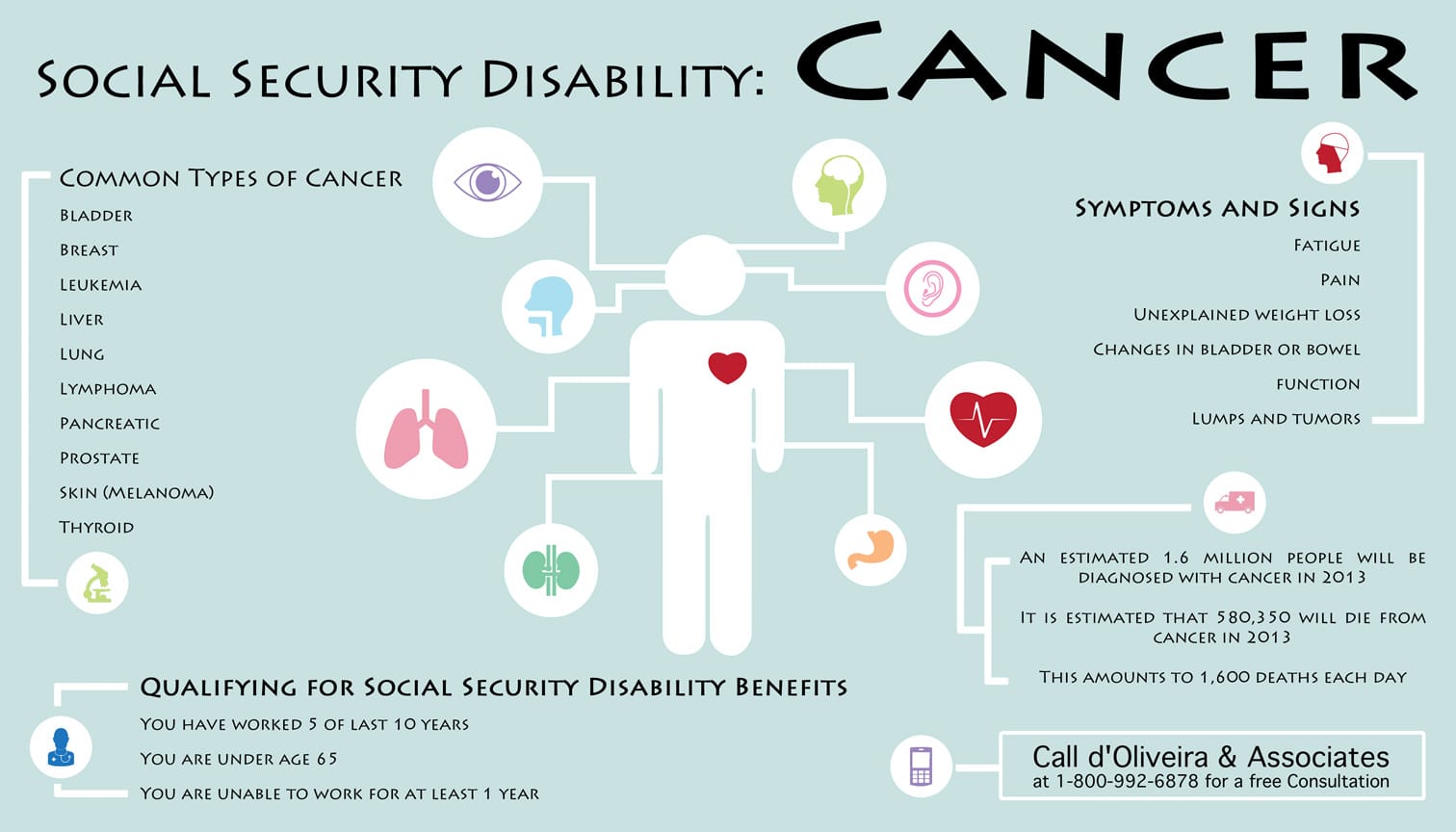 Social Security Disability: CANCER

Common Types of Cancer
Bladder
Breast
Leukemia
Liver
Lung
Lymphoma
Pancreatic
Prostate
Skin (Melanoma)
Thyroid

Symptoms and Signs
Fatigue
Pain
Unexplained weight loss
Changes in bladder or bowel function
Lumps and tumors

An estimated 1.6 million people will be diagnosed with cancer in 2013

It is estimated that 580,350 will die from cancer in 2013

This amounts to 1,600 deaths each day

Qualifying for Social Security Disability Benefits
You have worked 5 of last 10 years
You are under age 65
You are unable to work for at least 1 year

Call d'Oliveira & Associates
at 1-800-992-6878 for a free Consultation