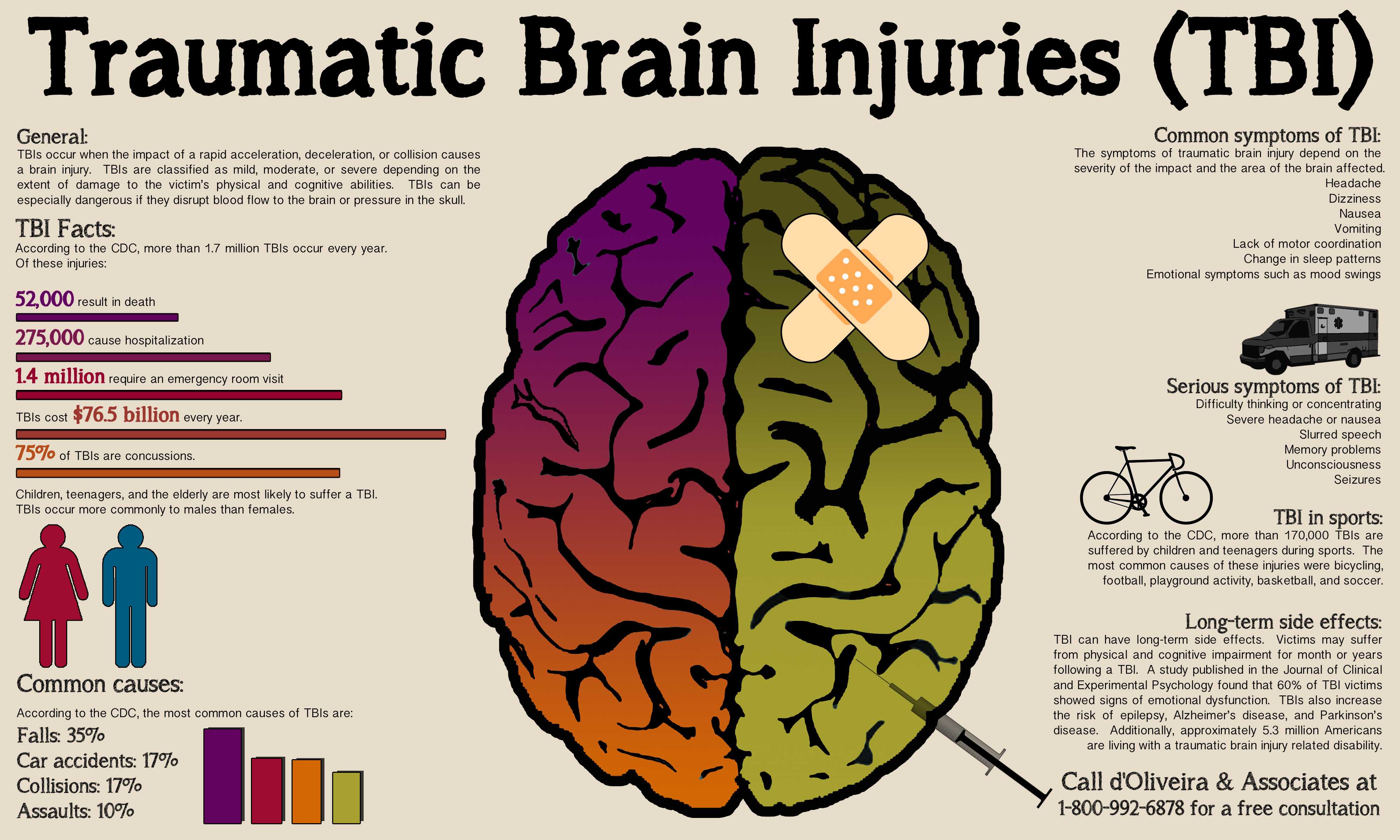 Traumatic Brain Injuries (TBI)

General:
TBIs occur when the impact of a rapid acceleration, deceleration, or collision causes a brain injury. TBIs are classified as mild, moderate, or severe depending on the extent of damage to the victim's physical and cognitive abilities. TBIs can be especially dangerous if they disrupt blood flow to the brain or pressure in the skull.

TBI Facts:
According to the CDC, more than 1.7 million TBIs occur every year. Of these injuries:

52,000 result in death

275,000 cause hospitalization

1.4 million require an emergency room visit

TBIs cost $76.5 billion every year.

75% of TBIs are concussions.

Children, teenagers, and the elderly are most likely to suffer a TBI. TBIs occur more commonly to males than females.

Common causes:
According to the CDC, the most common causes of TBIs are:
Falls: 35%
Car accidents: 17%
Collisions: 17%
Assaults: 10%

Common symptoms of TBI:
The symptoms of traumatic brain injury depend on the severity of the impact and the area of the brain affected.
Headache
Dizziness
Nausea
Vomiting
Lack of motor coordination
Change in sleep patterns
Emotional symptoms such as mood swings

Serious symptoms of TBI:
Difficulty thinking or concentrating
Severe headache or nausea
Slurred speech
Memory problems
Unconsciousness
Seizures

TBI in sports:
According to the CDC, more than 170,000 TBIs are suffered by children and teenagers during sports. The most common causes of these injuries were bicycling, football, playground activity, basketball, and soccer.

Long-term side effects:
TBI can have long-term side effects. Victims may suffer from physical and cognitive impairment for month or years following a TBI. A study published in the Journal of Clinical and Experimental Psychology found that 60% of TBI victims showed signs of emotional dysfunction. TBIs also increase the risk of epilepsy, Alzheimer's disease, and Parkinson's disease. Additionally, approximately 5.3 million Americans are living with a traumatic brain injury related disability.

Call d'Oliveira & Associates at
1-800-992-6878 for a free consultation